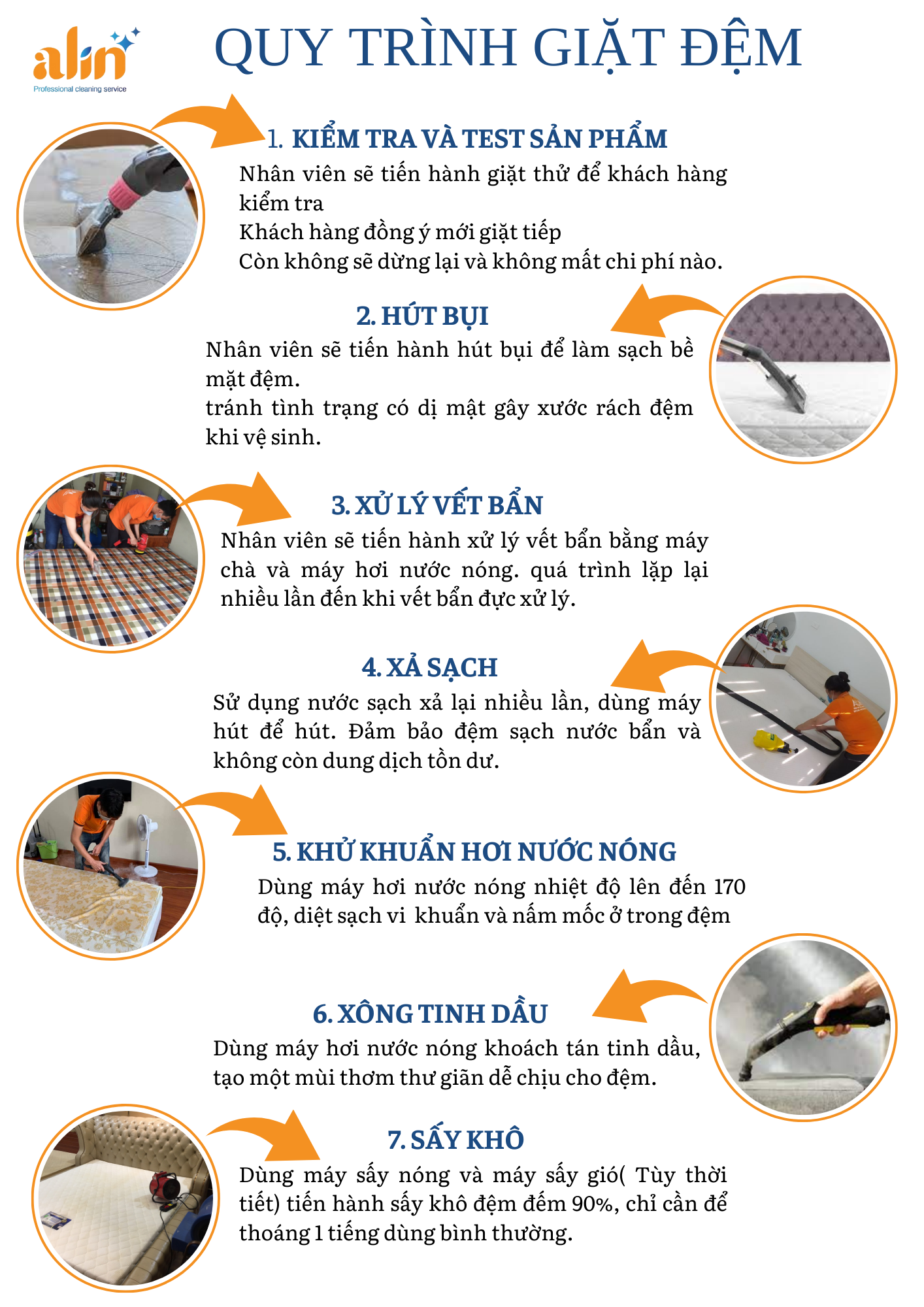 alin
Professional cleaning service

QUY TRÌNH GIẶT ĐỆM

1. KIỂM TRA VÀ TEST SẢN PHẨM
Nhân viên sẽ tiến hành giặt thử để khách hàng kiểm tra
Khách hàng đồng ý mới giặt tiếp
Còn không sẽ dừng lại và không mất chi phí nào.

2. HÚT BỤI
Nhân viên sẽ tiến hành hút bụi để làm sạch bề mặt đệm.
tránh tình trạng có dị mật gây xước rách đệm khi vệ sinh.

3. XỬ LÝ VẾT BẨN
Nhân viên sẽ tiến hành xử lý vết bẩn bằng máy chà và máy hơi nước nóng. quá trình lặp lại nhiều lần đến khi vết bẩn đực xử lý.

4. XẢ SẠCH
Sử dụng nước sạch xả lại nhiều lần, dùng máy hút để hút. Đảm bảo đệm sạch nước bẩn và không còn dung dịch tồn dư.

5. KHỬ KHUẨN HƠI NƯỚC NÓNG
Dùng máy hơi nước nóng nhiệt độ lên đến 170 độ, diệt sạch vi khuẩn và nấm mốc ở trong đệm

6. XÔNG TINH DẦU
Dùng máy hơi nước nóng khoách tán tinh dầu, tạo một mùi thơm thư giãn dễ chịu cho đệm.

7. SẤY KHÔ
Dùng máy sấy nóng và máy sấy gió( Tùy thời tiết) tiến hành sấy khô đệm đếm 90%, chỉ cần để thoáng 1 tiếng dùng bình thường.